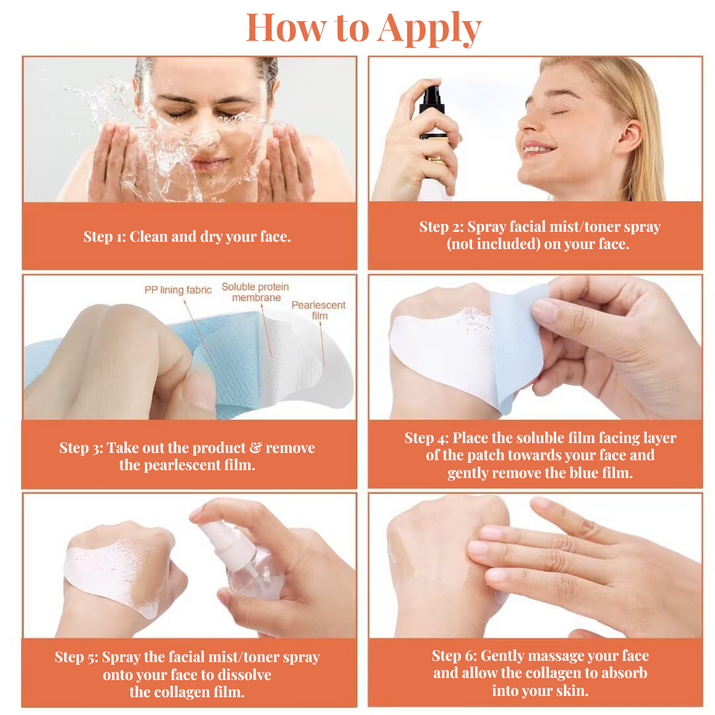 How to Apply

Step 1: Clean and dry your face.

Step 2: Spray facial mist/toner spray (not included) on your face.

PP lining fabric

Soluble protein membrane

Pearlescent film

Step 3: Take out the product & remove the pearlescent film.

Step 4: Place the soluble film facing layer of the patch towards your face and gently remove the blue film.

Step 5: Spray the facial mist/toner spray onto your face to dissolve the collagen film.

Step 6: Gently massage your face and allow the collagen to absorb into your skin.