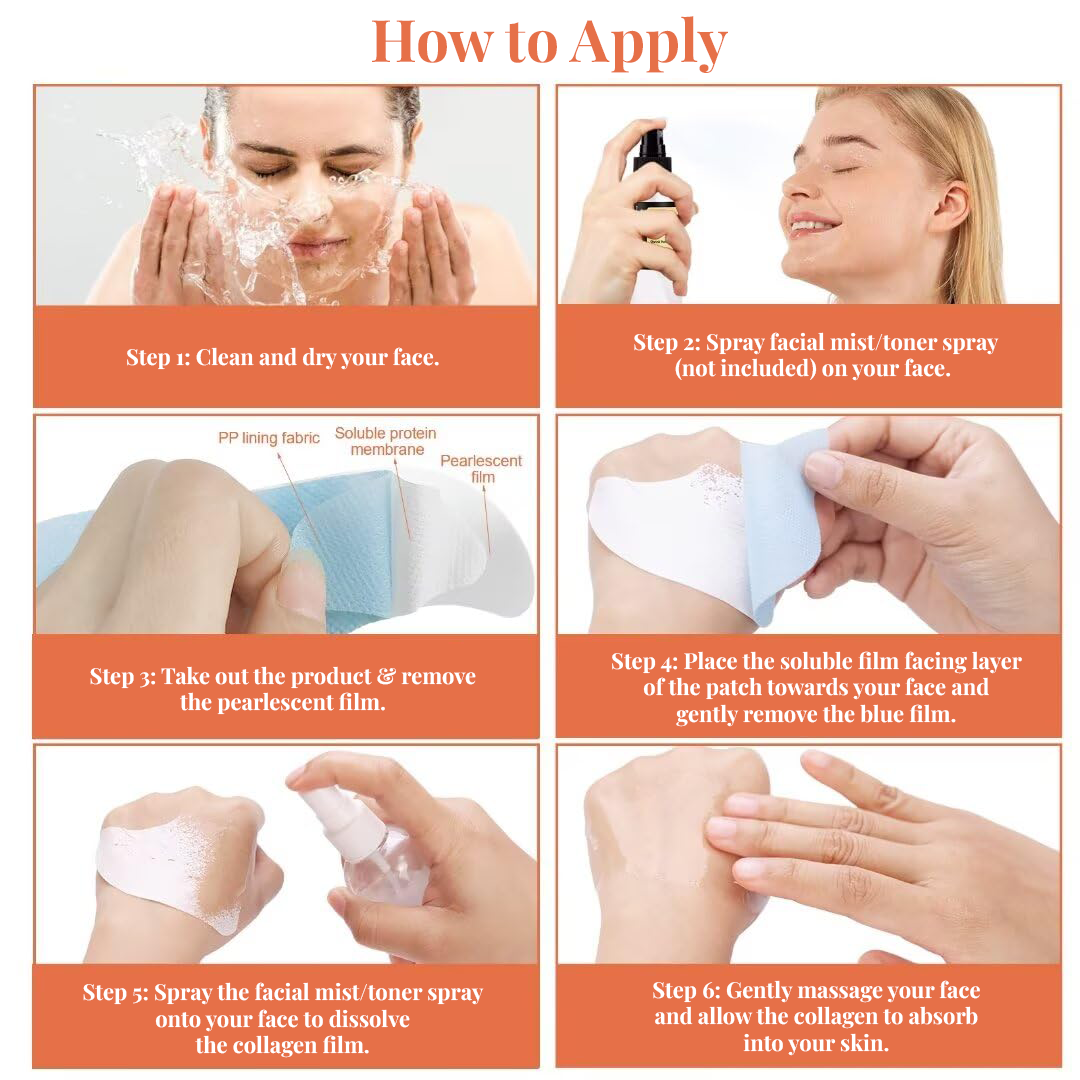 How to Apply

Step 1: Clean and dry your face.

Step 2: Spray facial mist/toner spray (not included) on your face.

PP lining fabric

Soluble protein membrane

Pearlescent film

Step 3: Take out the product & remove the pearlescent film.

Step 4: Place the soluble film facing layer of the patch towards your face and gently remove the blue film.

Step 5: Spray the facial mist/toner spray onto your face to dissolve the collagen film.

Step 6: Gently massage your face and allow the collagen to absorb into your skin.